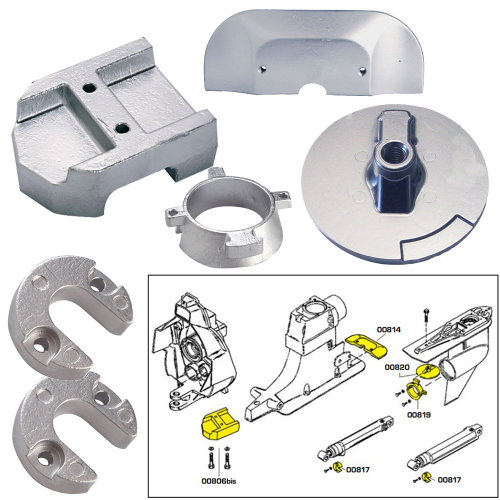 00814
00820
00819
00806bis
00817
00817