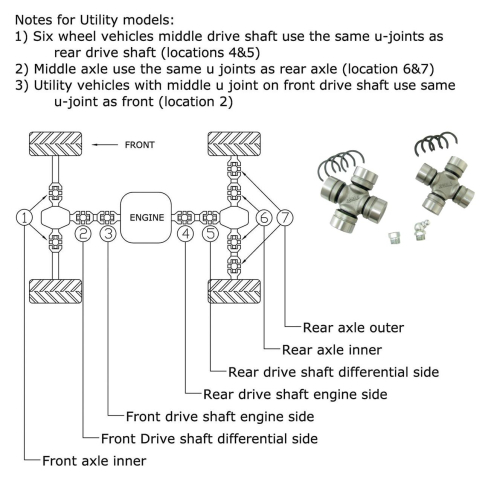 Notes for Utility models:
1) Six wheel vehicles middle drive shaft use the same u-joints as rear drive shaft (locations 4&5)
2) Middle axle use the same u joints as rear axle (location 6&7)
3) Utility vehicles with middle u joint on front drive shaft use same u-joint as front (location 2)

FRONT
ENGINE
1
2
3
4
5
6
7

Rear axle outer
Rear axle inner
Rear drive shaft differential side
Rear drive shaft engine side
Front drive shaft engine side
Front Drive shaft differential side
Front axle inner