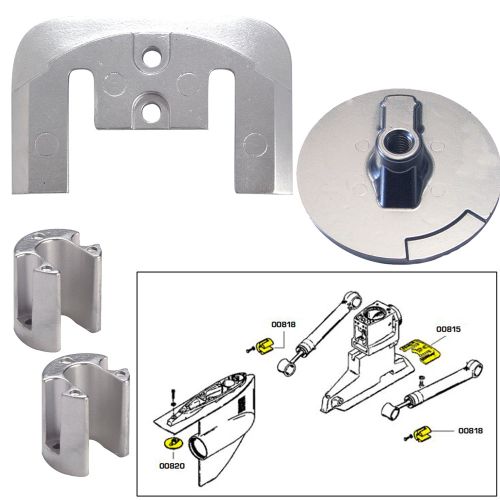 00818

00815

00818

00820