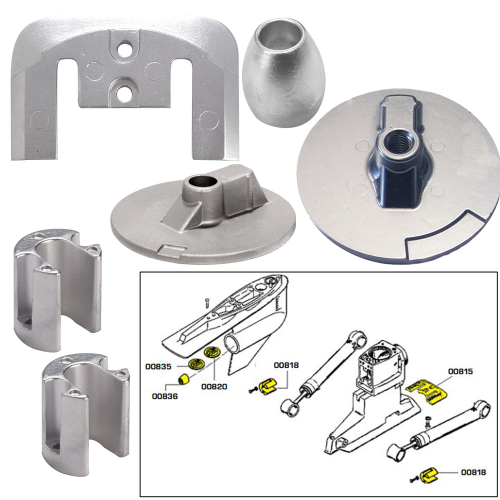 00835
00836
00820
00818
00815
00818