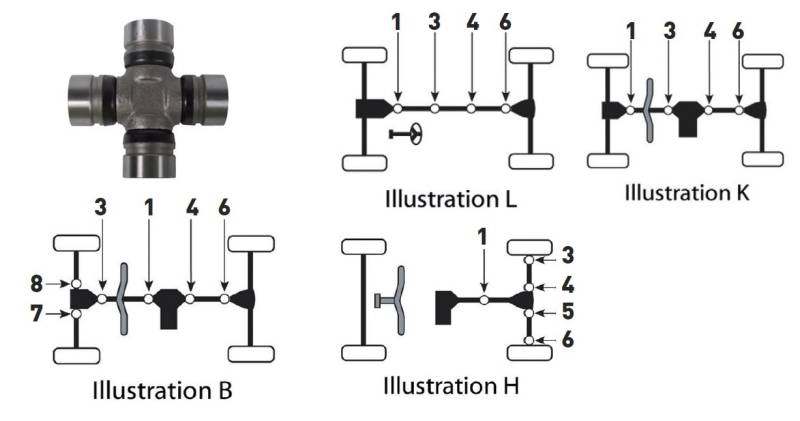 1 3 4 6

Illustration L

1 3 4 6

Illustration K

3 1 4 6
8
7

Illustration B

1
3
4
5
6

Illustration H