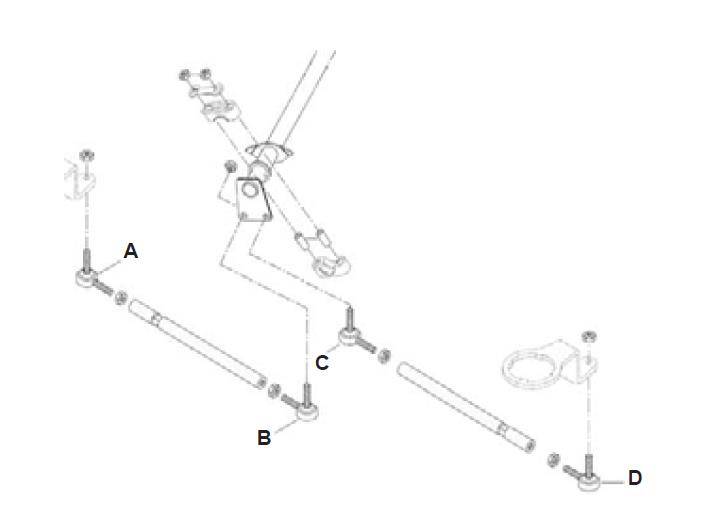 A
C
B
D