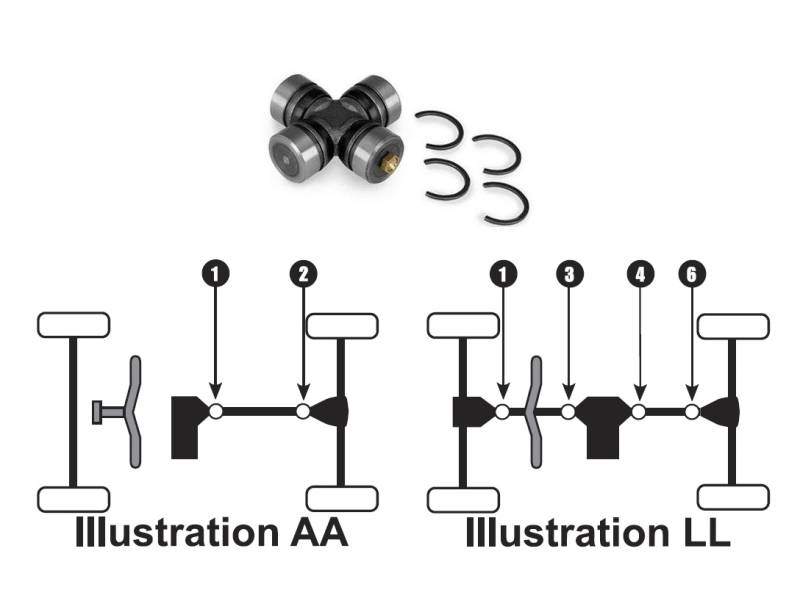 1
2
Illustration AA

1
3
4
6
Illustration LL