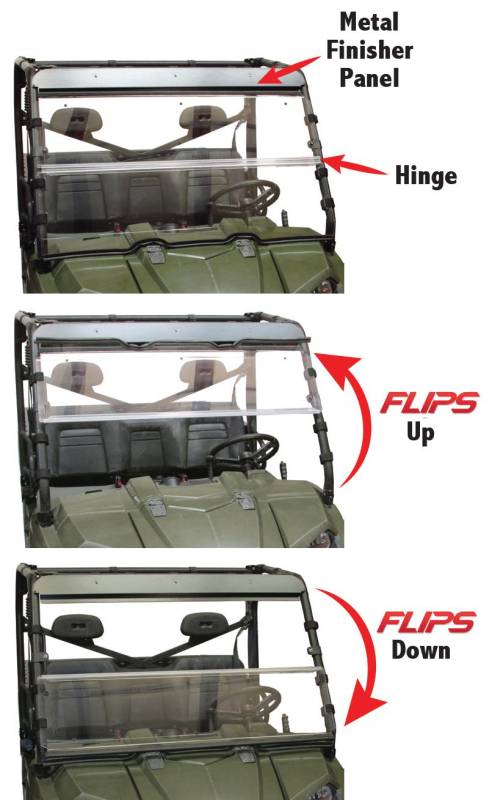 Metal Finisher Panel

Hinge

FLIPS Up

FLIPS Down