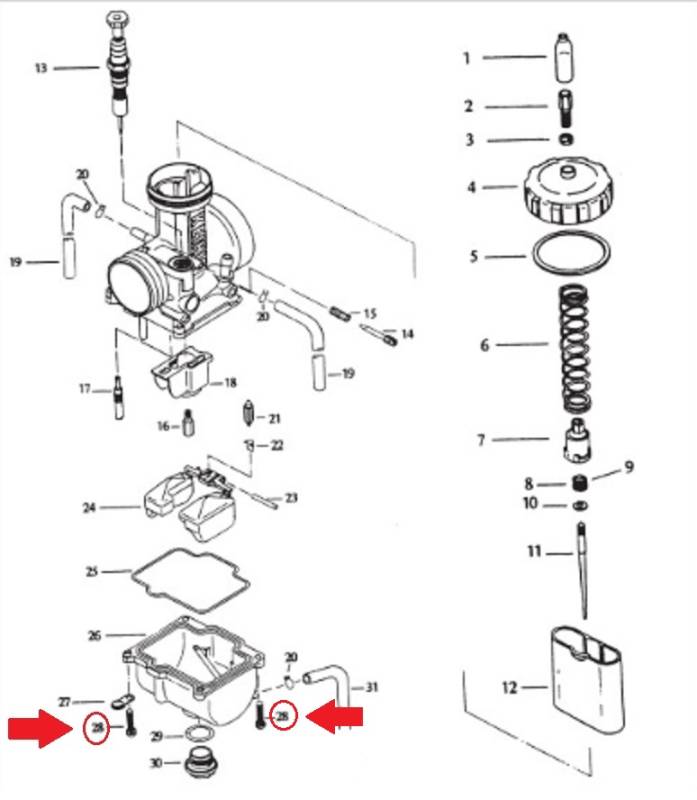 13
20
19
20
15
14
19
17
18
16
21
22
23
24
25
26
20
31
27
28
28
29
30
1
2
3
4
5
6
7
8
9
10
11
12